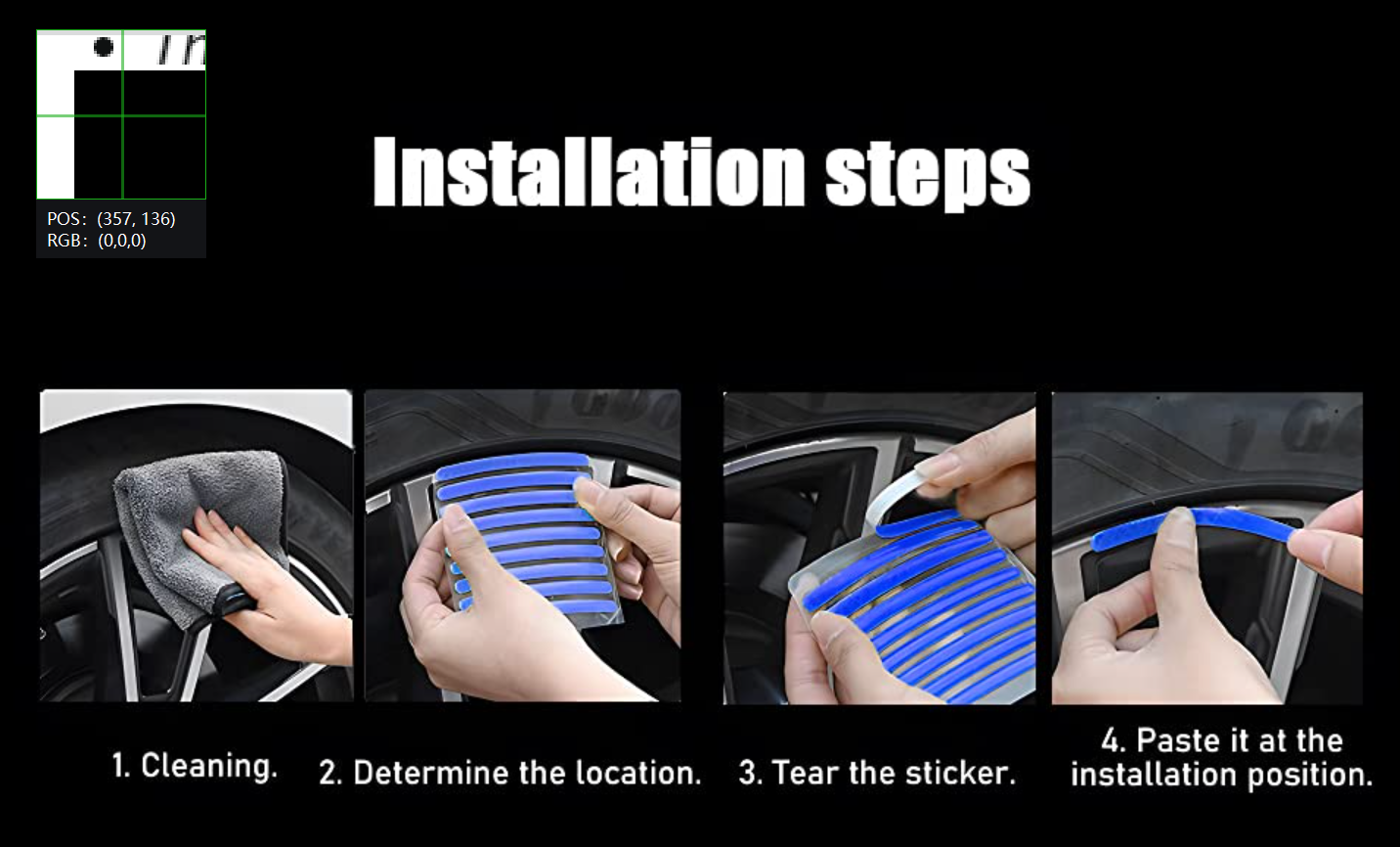 POS: (357, 136)
RGB: (0,0,0)

Installation steps

1. Cleaning.

2. Determine the location.

3. Tear the sticker.

4. Paste it at the installation position.