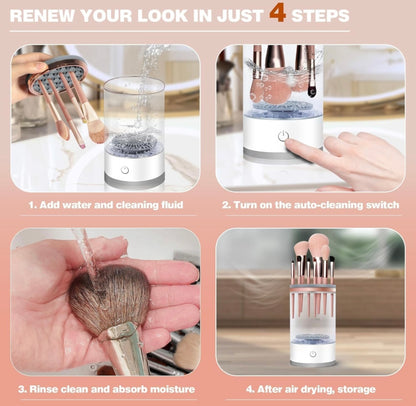 RENEW YOUR LOOK IN JUST 4 STEPS

1. Add water and cleaning fluid

2. Turn on the auto-cleaning switch

3. Rinse clean and absorb moisture

4. After air drying, storage