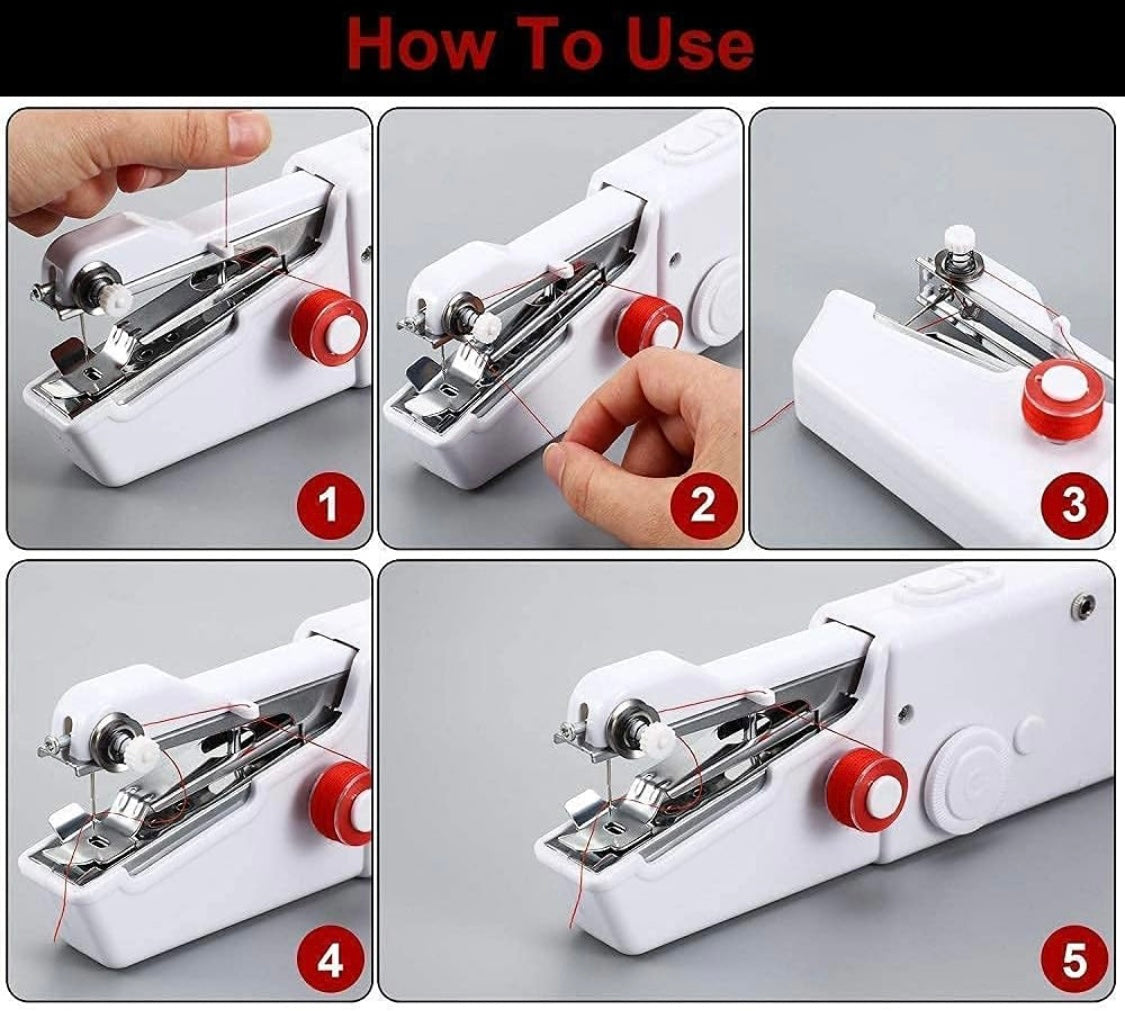 How To Use

1

2

3

4

5