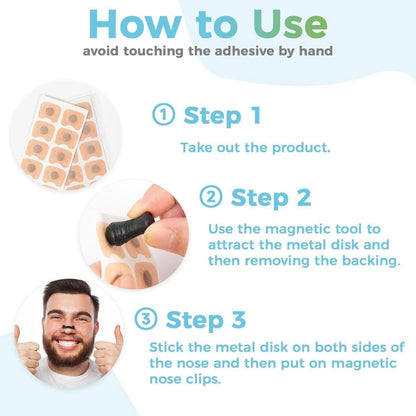 How to Use
avoid touching the adhesive by hand

① Step 1
Take out the product.

② Step 2
Use the magnetic tool to attract the metal disk and then removing the backing.

③ Step 3
Stick the metal disk on both sides of the nose and then put on magnetic nose clips.